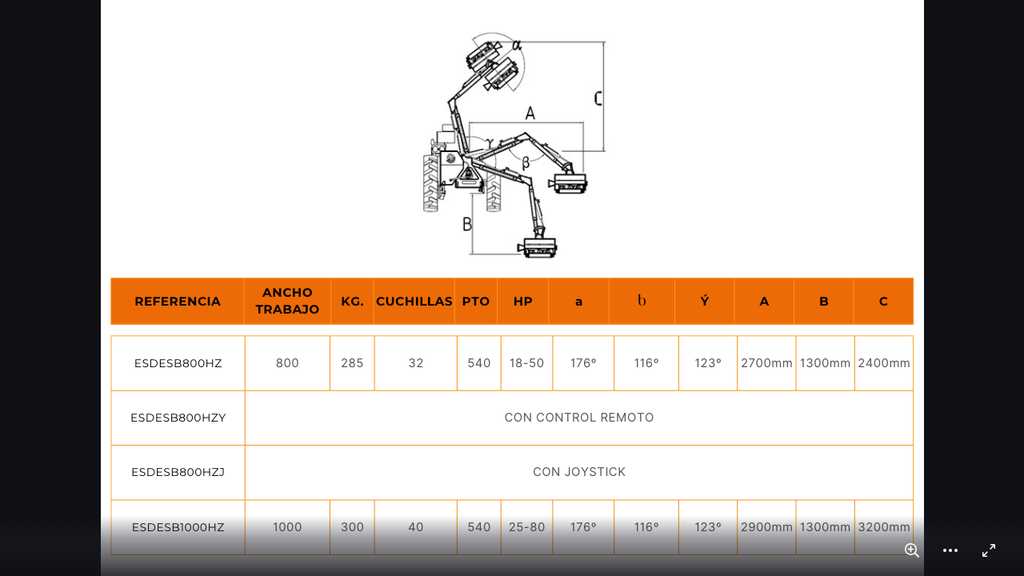 α

C

A

γ

β

B

| REFERENCIA | ANCHO TRABAJO | KG. | CUCHILLAS | PTO | HP | a | b | Ý | A | B | C |
|---|---|---|---|---|---|---|---|---|---|---|---|
| ESDESB800HZ | 800 | 285 | 32 | 540 | 18-50 | 176º | 116º | 123º | 2700mm | 1300mm | 2400mm |
| ESDESB800HZY | CON CONTROL REMOTO | | | | | | | | | | |
| ESDESB800HZJ | CON JOYSTICK | | | | | | | | | | |
| ESDESB1000HZ | 1000 | 300 | 40 | 540 | 25-80 | 176º | 116º | 123º | 2900mm | 1300mm | 3200mm |